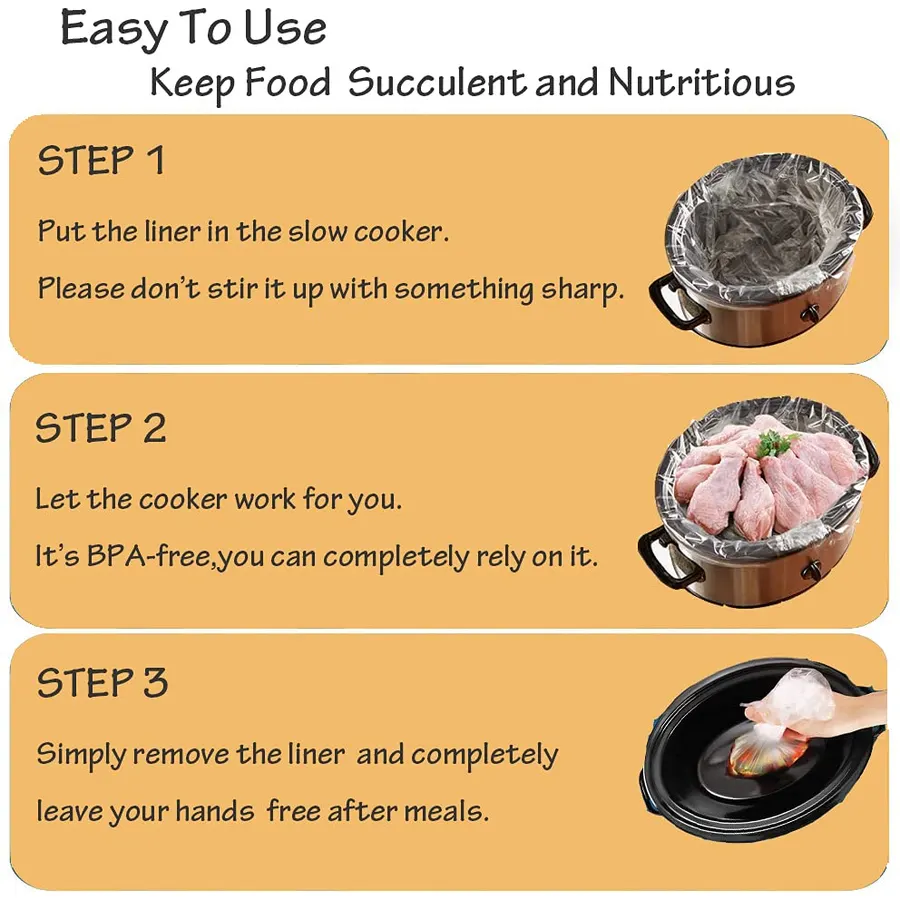 Easy To Use

Keep Food Succulent and Nutritious

STEP 1

Put the liner in the slow cooker.

Please don't stir it up with something sharp.

STEP 2

Let the cooker work for you.

It's BPA-free,you can completely rely on it.

STEP 3

Simply remove the liner and completely leave your hands free after meals.